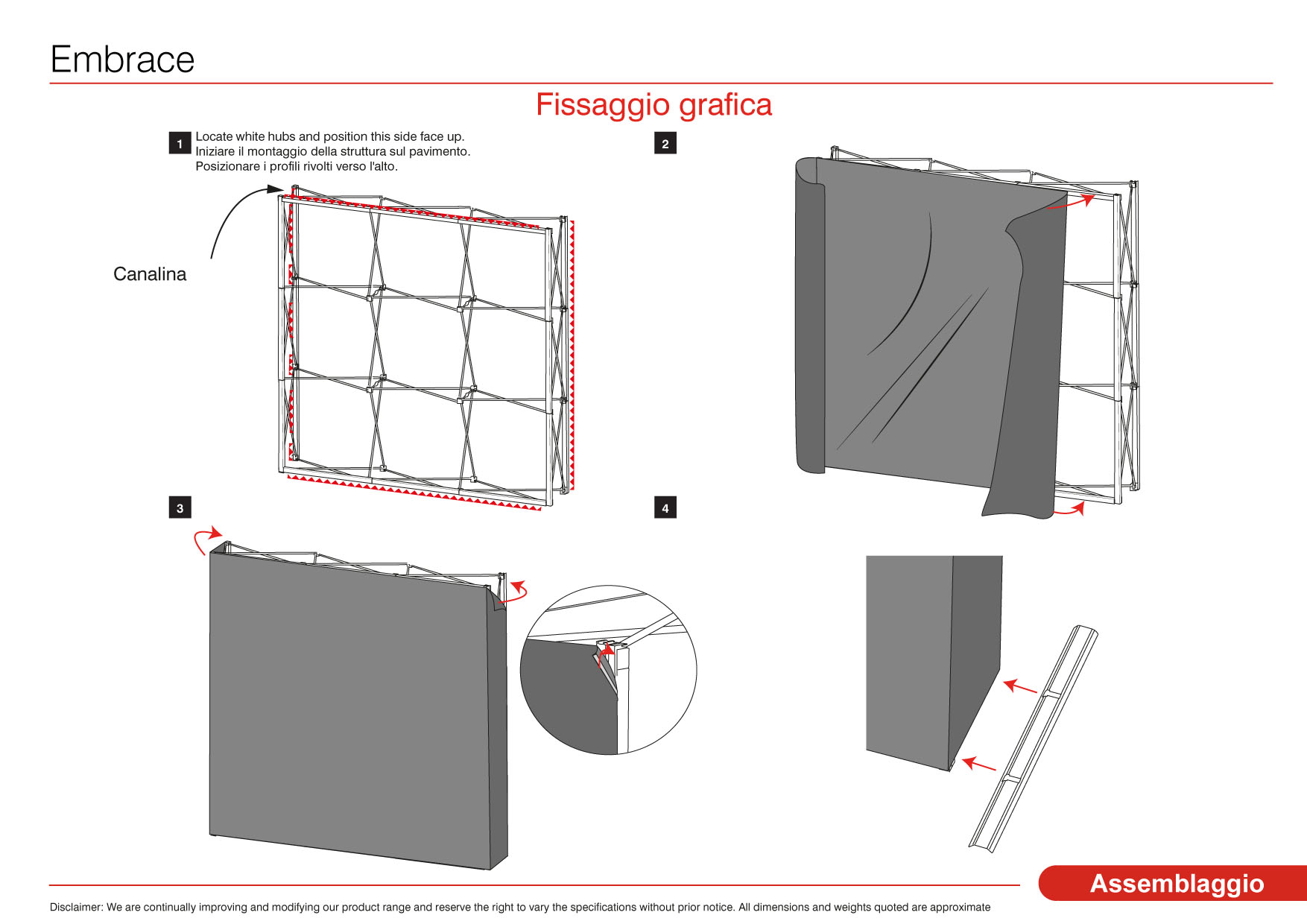 Embrace

Fissaggio grafica

1 Locate white hubs and position this side face up.
Iniziare il montaggio della struttura sul pavimento.
Posizionare i profili rivolti verso l'alto.

Canalina

2

3

4

Assemblaggio

Disclaimer: We are continually improving and modifying our product range and reserve the right to vary the specifications without prior notice. All dimensions and weights quoted are approximate